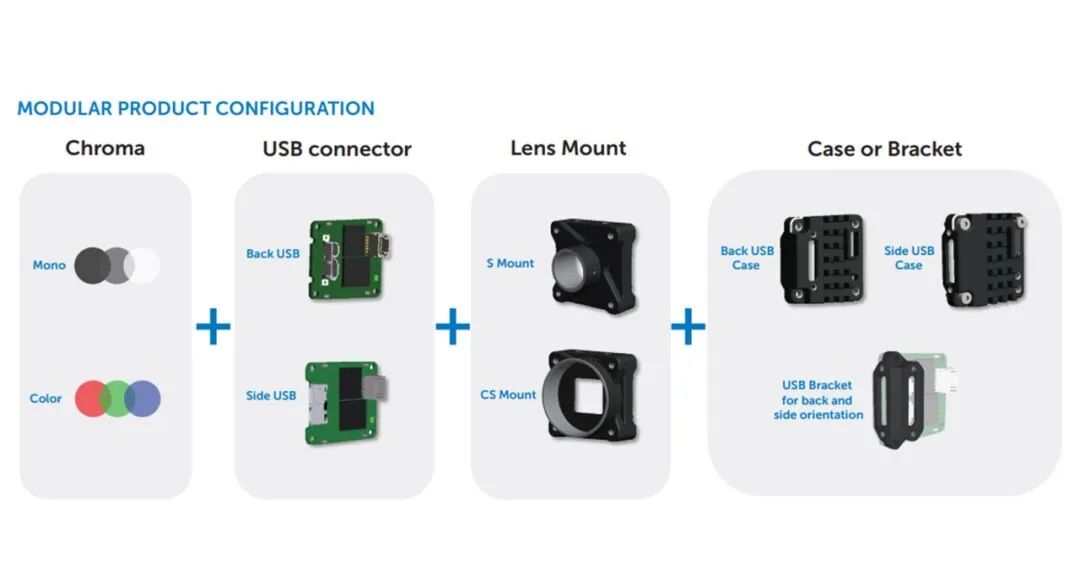 MODULAR PRODUCT CONFIGURATION

Chroma

Mono

Color

+

USB connector

Back USB

Side USB

+

Lens Mount

S Mount

CS Mount

+

Case or Bracket

Back USB Case

Side USB Case

USB Bracket for back and side orientation